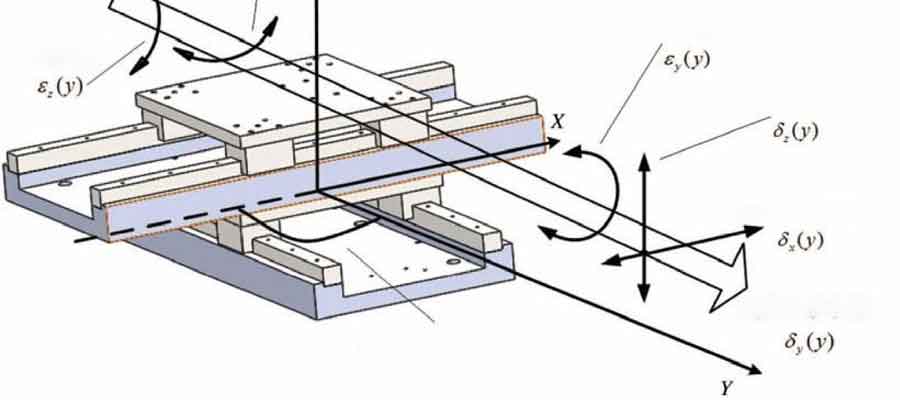 $\varepsilon_z(y)$

$\varepsilon_y(y)$

$X$

$\delta_z(y)$

$\delta_x(y)$

$\delta_y(y)$

$Y$